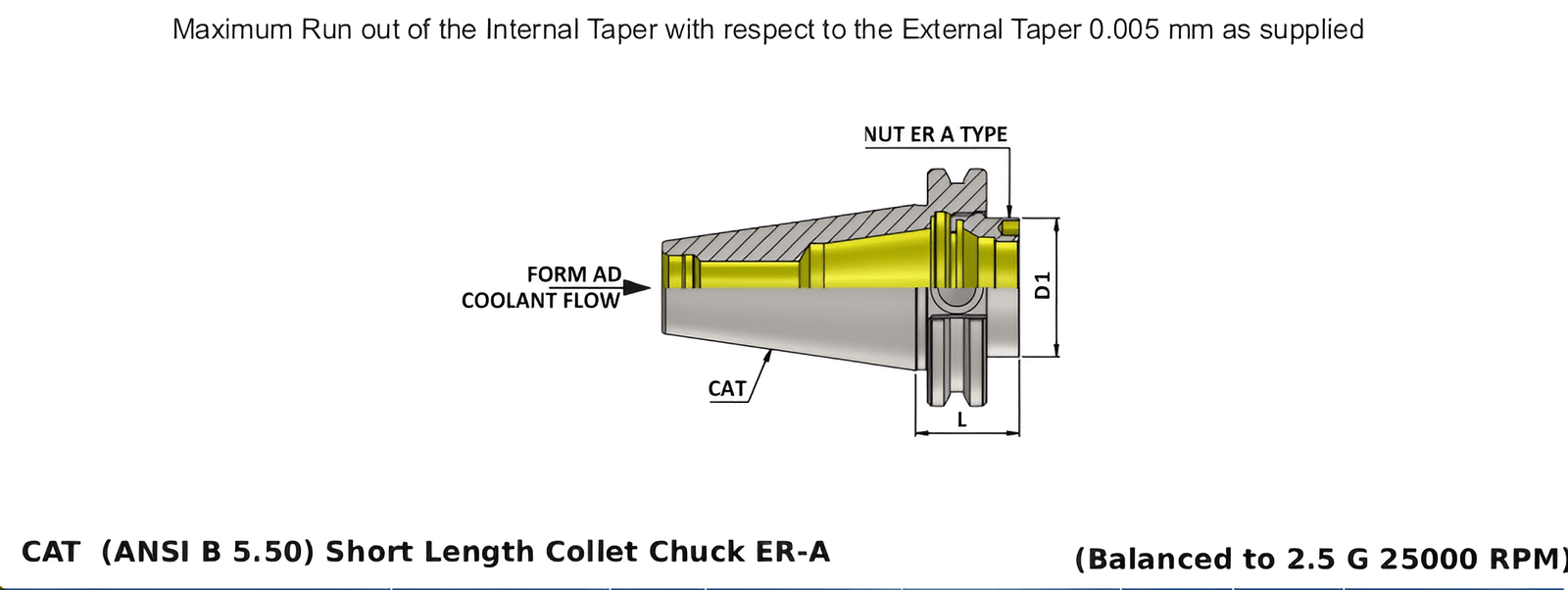 Maximum Run out of the Internal Taper with respect to the External Taper 0.005 mm as supplied

NUT ER A TYPE

FORM AD
COOLANT FLOW

D1

CAT

L

CAT (ANSI B 5.50) Short Length Collet Chuck ER-A

(Balanced to 2.5 G 25000 RPM)